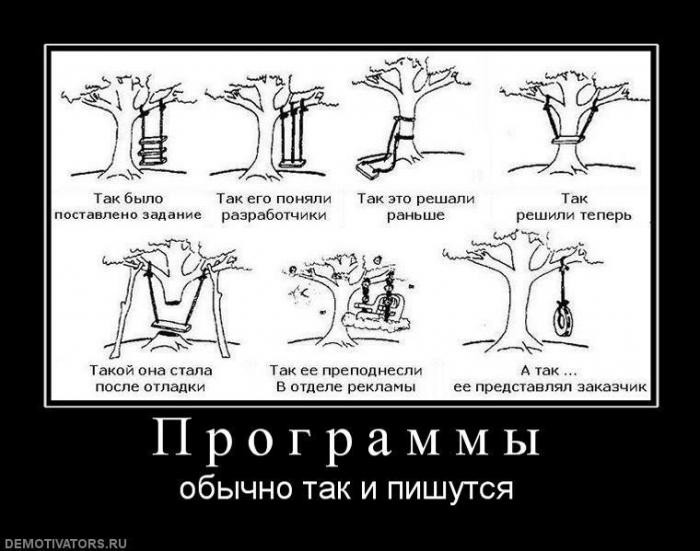 Так было поставлено задание

Так его поняли разработчики

Так это решали раньше

Так решили теперь

Такой она стала после отладки

Так ее преподнесли В отделе рекламы

А так ... ее представлял заказчик

Программы

обычно так и пишутся

DEMOTIVATORS.RU