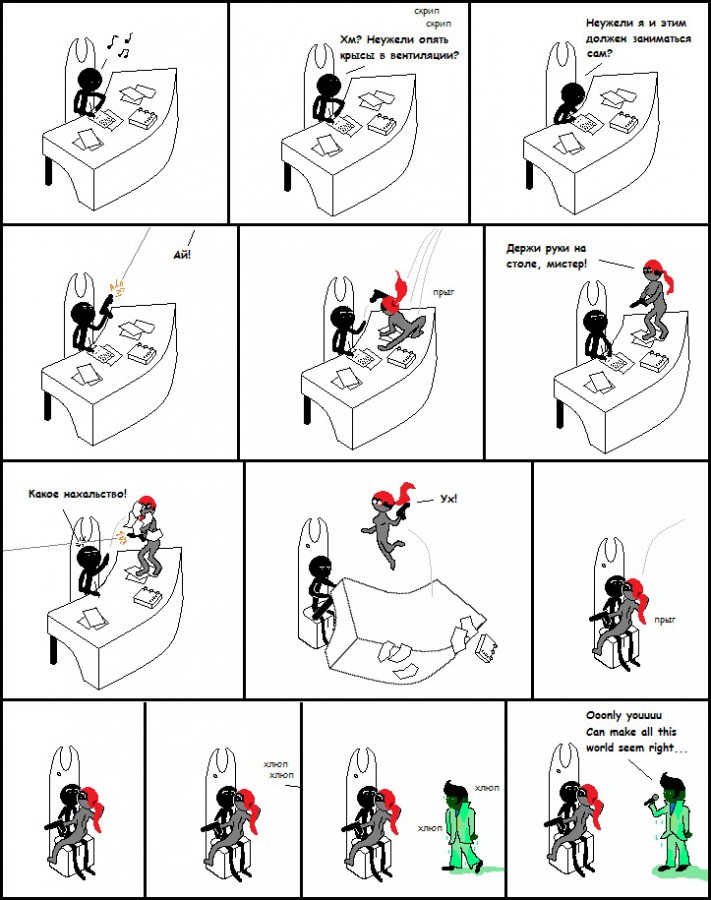 скрип
скрип
Хм? Неужели опять крысы в вентиляции?

Неужели я и этим должен заниматься сам?

Ай!

прыг

Держи руки на столе, мистер!

Какое нахальство!

Ух!

прыг

хлюп
хлюп

хлюп
хлюп

Ooonly youuuu
Can make all this world seem right...